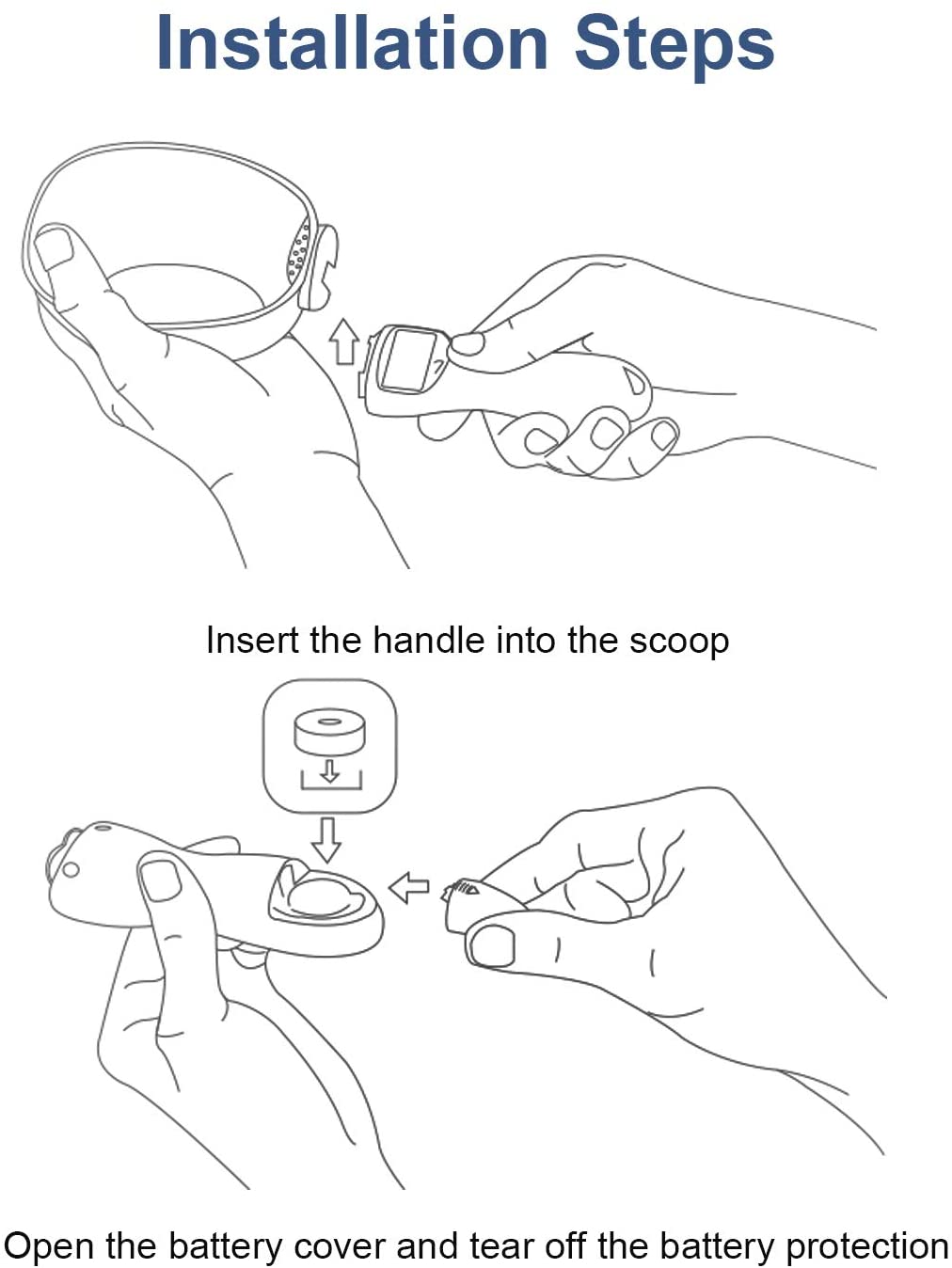 Installation Steps

Insert the handle into the scoop

Open the battery cover and tear off the battery protection